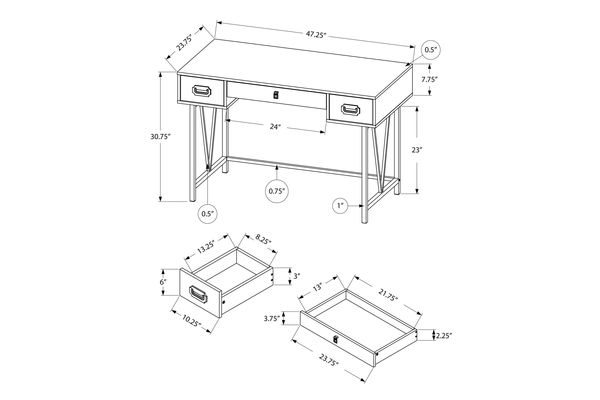 23.75"
47.25"
0.5"
7.75"
30.75"
24"
23"
0.75"
0.5"
1"
13.25"
8.25"
6"
3"
10.25"
13"
21.75"
3.75"
2.25"
23.75"