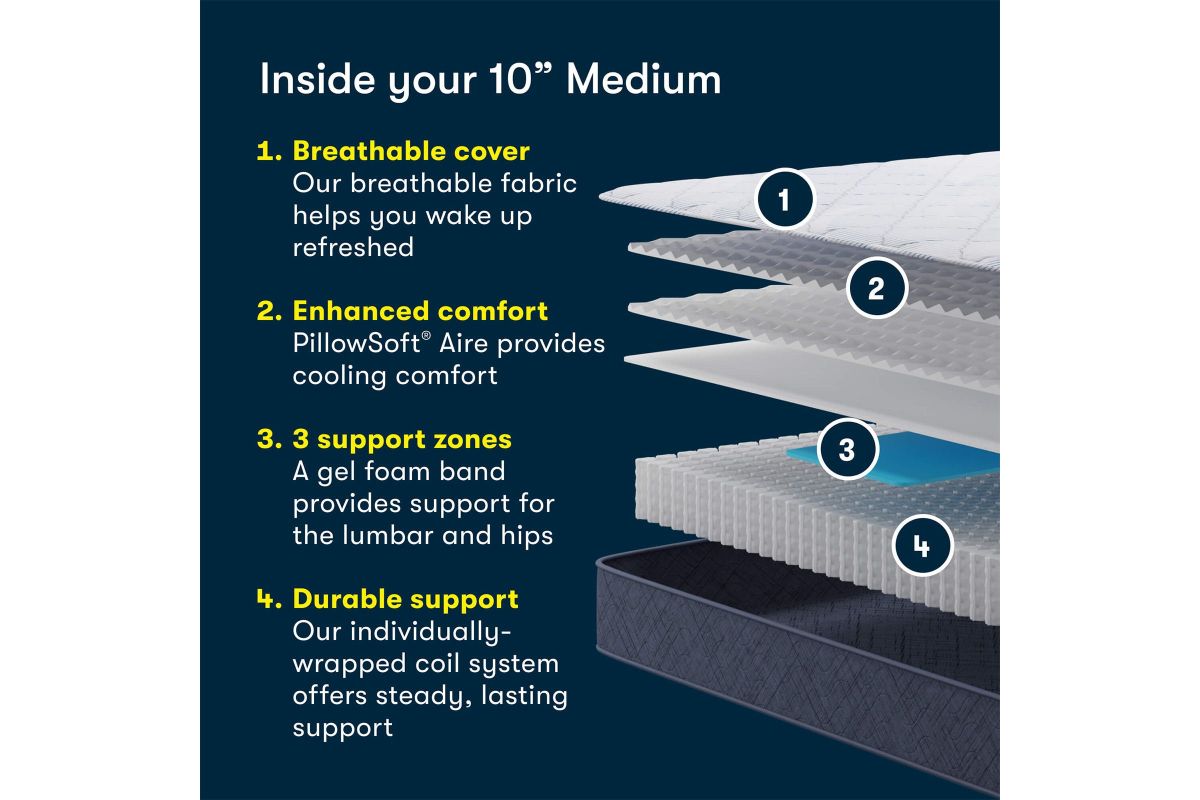 Inside your 10” Medium

1. Breathable cover
Our breathable fabric helps you wake up refreshed

2. Enhanced comfort
PillowSoft® Aire provides cooling comfort

3. 3 support zones
A gel foam band provides support for the lumbar and hips

4. Durable support
Our individually-wrapped coil system offers steady, lasting support

1

2

3

4