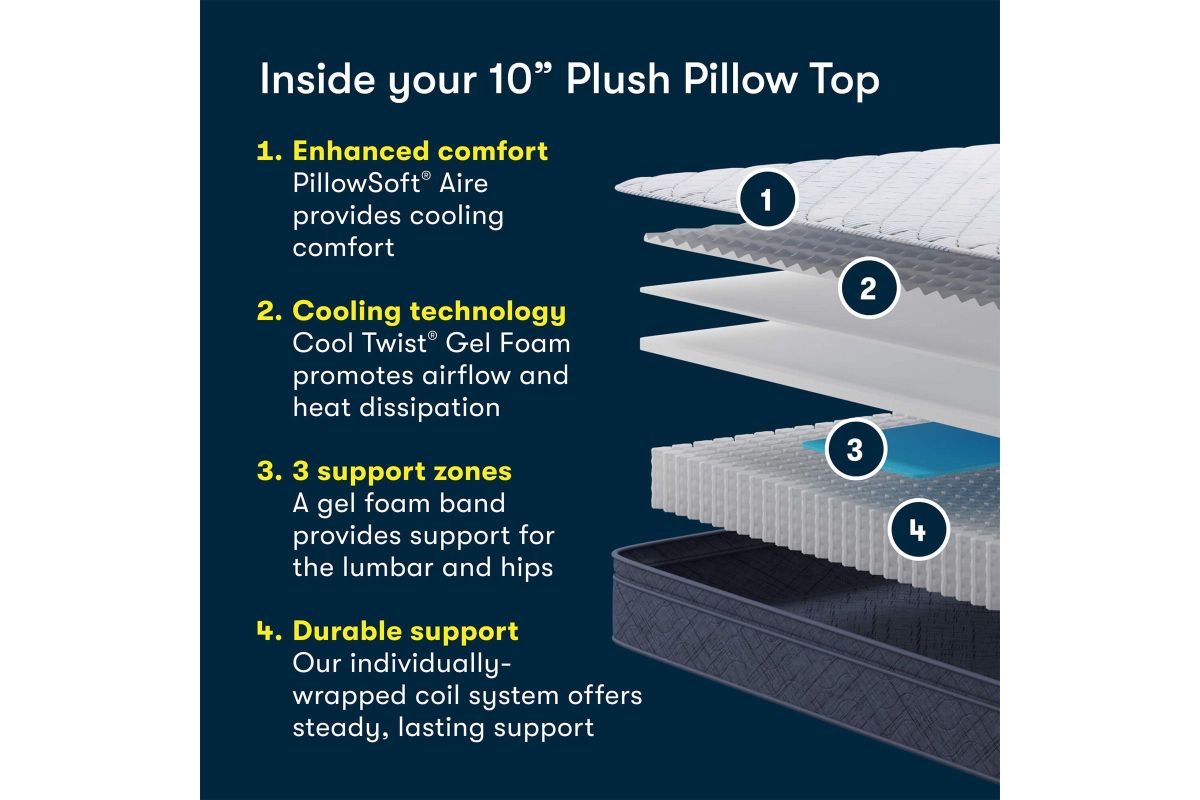 Inside your 10” Plush Pillow Top

1. Enhanced comfort
PillowSoft® Aire provides cooling comfort

2. Cooling technology
Cool Twist® Gel Foam promotes airflow and heat dissipation

3. 3 support zones
A gel foam band provides support for the lumbar and hips

4. Durable support
Our individually-wrapped coil system offers steady, lasting support

1

2

3

4